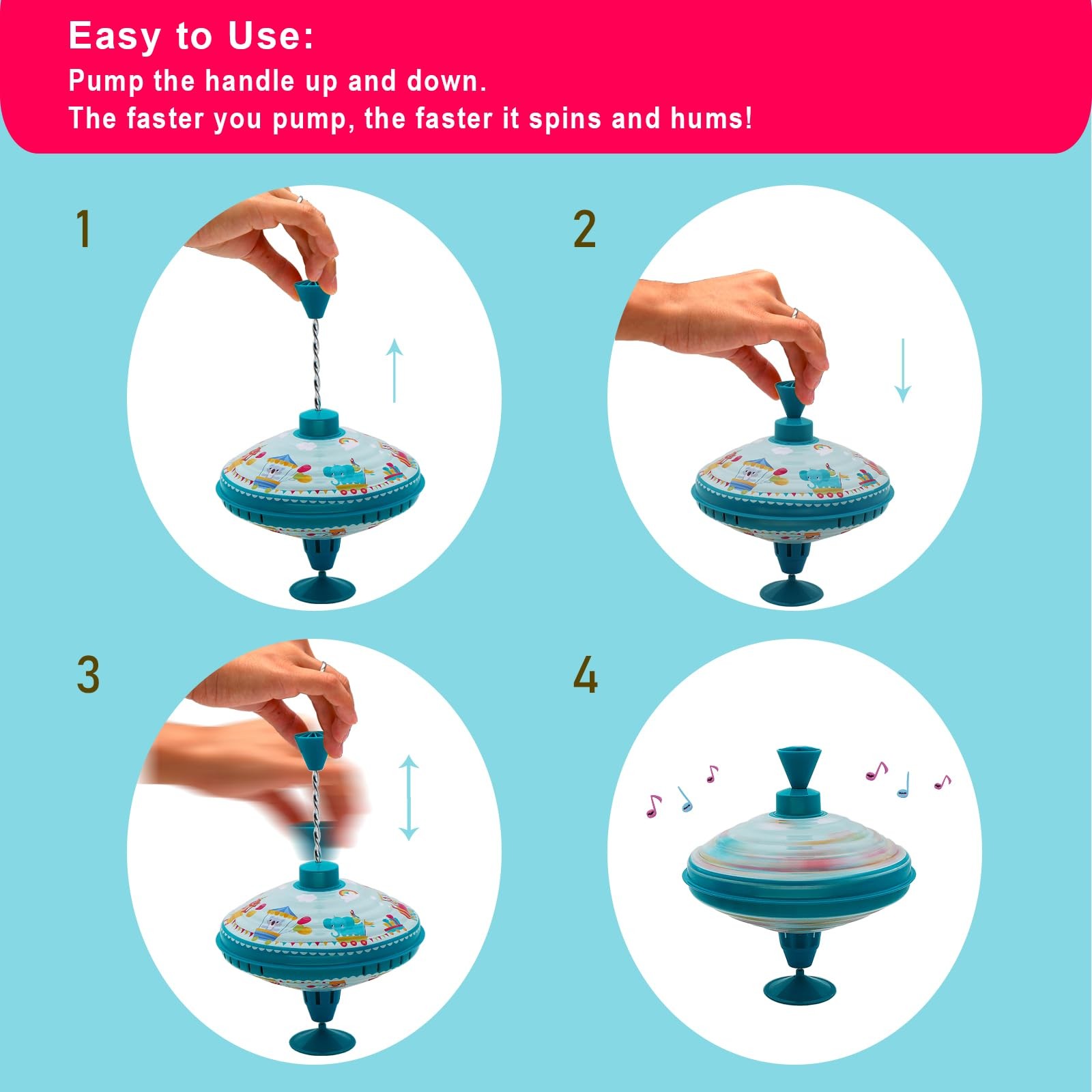 Easy to Use:
Pump the handle up and down.
The faster you pump, the faster it spins and hums!

1

2

3

4