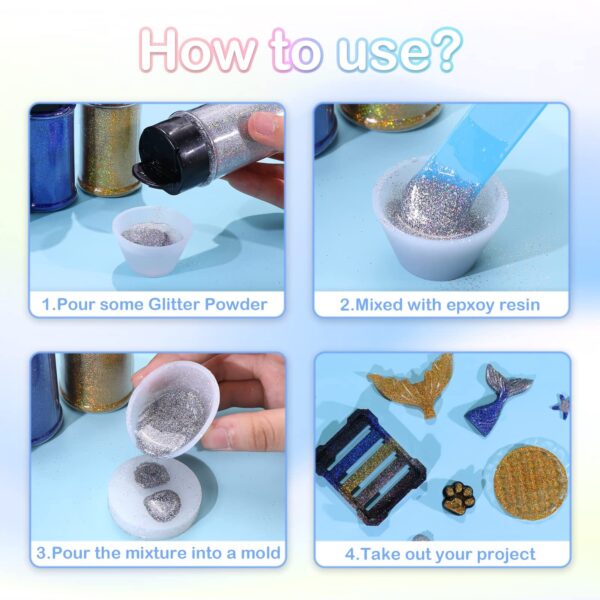 How to use?

1.Pour some Glitter Powder

2.Mixed with epxoy resin

3.Pour the mixture into a mold

4.Take out your project