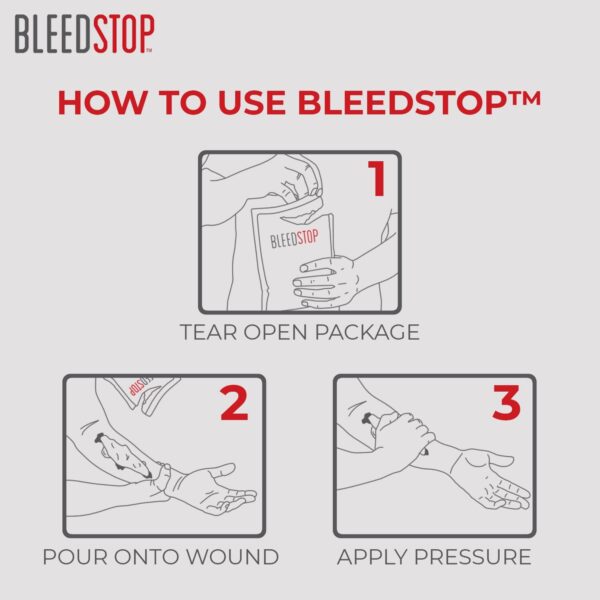 BLEEDSTOP™

HOW TO USE BLEEDSTOP™

1

BLEEDSTOP

TEAR OPEN PACKAGE

2

STOP

POUR ONTO WOUND

3

APPLY PRESSURE