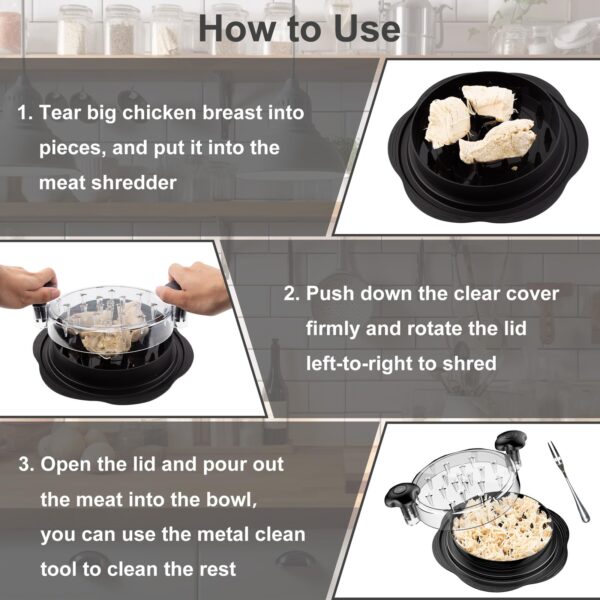 How to Use

1. Tear big chicken breast into pieces, and put it into the meat shredder

2. Push down the clear cover firmly and rotate the lid left-to-right to shred

3. Open the lid and pour out the meat into the bowl, you can use the metal clean tool to clean the rest