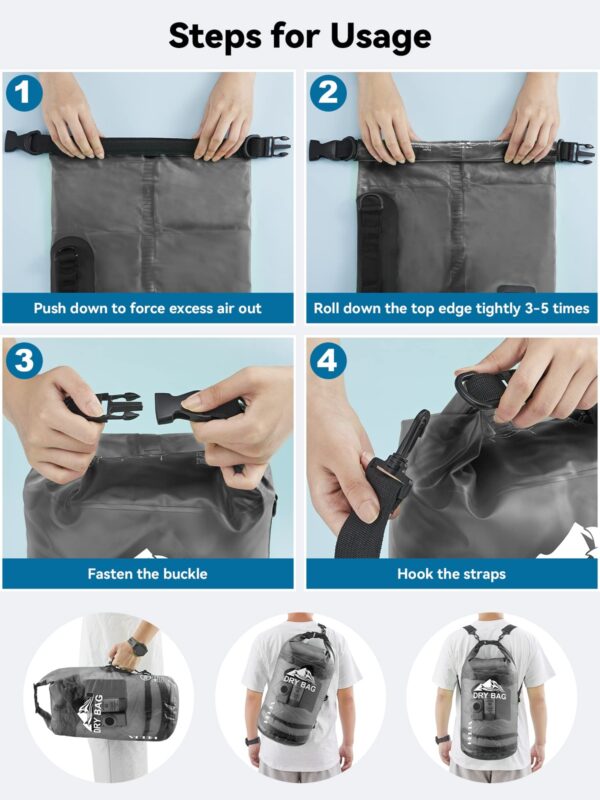 Steps for Usage

1

Push down to force excess air out

2

Roll down the top edge tightly 3-5 times

3

Fasten the buckle

4

Hook the straps

DRY BAG

DRY BAG

DRY BAG